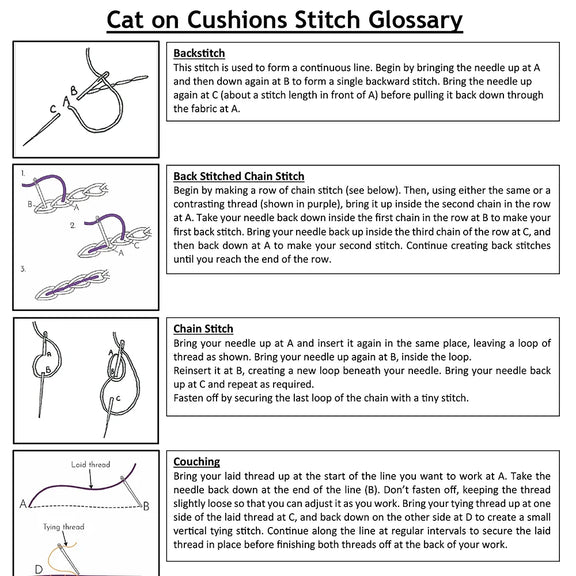 Cat on Cushions Stitch Glossary

C A B

Backstitch
This stitch is used to form a continuous line. Begin by bringing the needle up at A and then down again at B to form a single backward stitch. Bring the needle up again at C (about a stitch length in front of A) before pulling it back down through the fabric at A.

1. B A 2. A C 3.

Back Stitched Chain Stitch
Begin by making a row of chain stitch (see below). Then, using either the same or a contrasting thread (shown in purple), bring it up inside the second chain in the row at A. Take your needle back down inside the first chain in the row at B to make your first back stitch. Bring your needle back up inside the third chain of the row at C, and then back down at A to make your second stitch. Continue creating back stitches until you reach the end of the row.

A B A B C

Chain Stitch
Bring your needle up at A and insert it again in the same place, leaving a loop of thread as shown. Bring your needle up again at B, inside the loop.
Reinsert it at B, creating a new loop beneath your needle. Bring your needle back up at C and repeat as required.
Fasten off by securing the last loop of the chain with a tiny stitch.

Laid thread A B Tying thread D

Couching
Bring your laid thread up at the start of the line you want to work at A. Take the needle back down at the end of the line (B). Don't fasten off, keeping the thread slightly loose so that you can adjust it as you work. Bring your tying thread up at one side of the laid thread at C, and back down on the other side at D to create a small vertical tying stitch. Continue along the line at regular intervals to secure the laid thread in place before finishing both threads off at the back of your work.