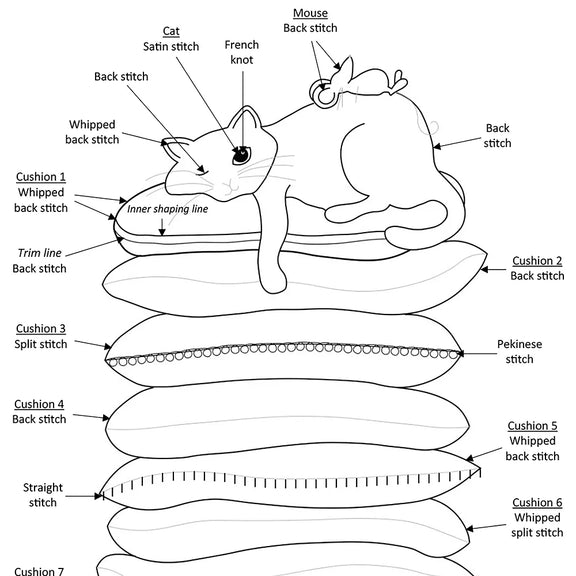 Mouse
Back stitch

Cat
Satin stitch

French knot

Back stitch

Whipped back stitch

Back stitch

Cushion 1
Whipped back stitch

Inner shaping line

Trim line
Back stitch

Cushion 2
Back stitch

Cushion 3
Split stitch

Pekinese stitch

Cushion 4
Back stitch

Cushion 5
Whipped back stitch

Straight stitch

Cushion 6
Whipped split stitch

Cushion 7