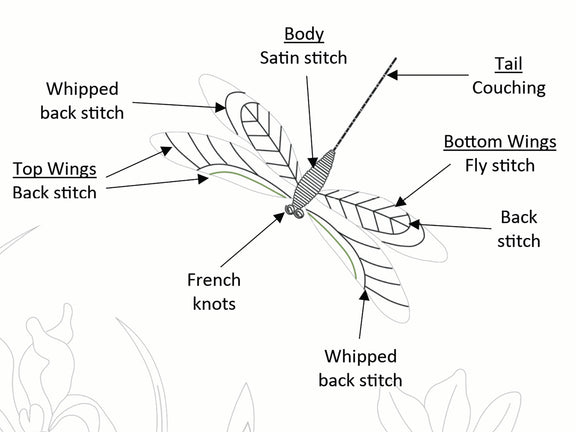 Body
Satin stitch

Tail
Couching

Whipped
back stitch

Bottom Wings
Fly stitch

Top Wings
Back stitch

Back
stitch

French
knots

Whipped
back stitch